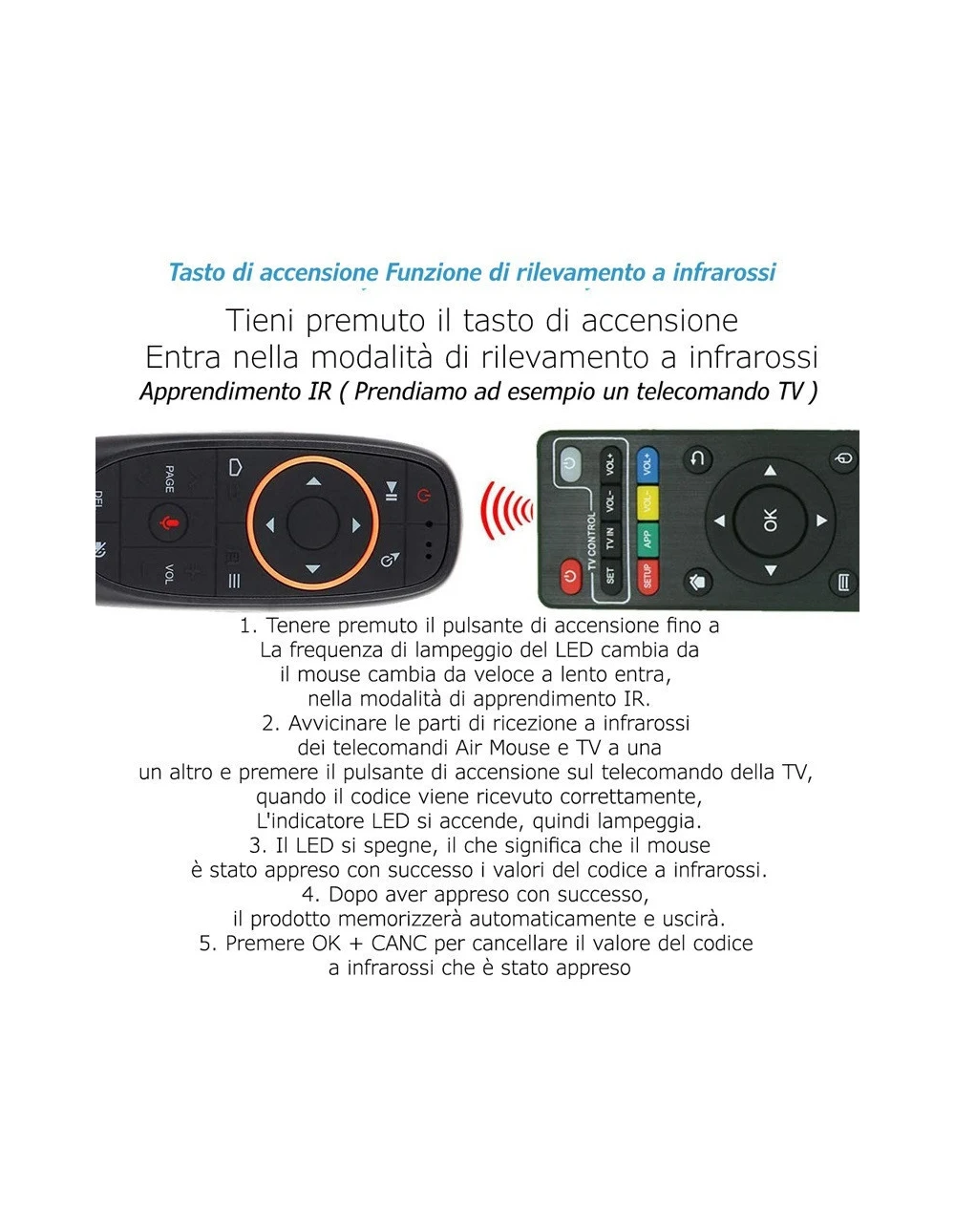 Tasto di accensione Funzione di rilevamento a infrarossi

Tieni premuto il tasto di accensione
Entra nella modalità di rilevamento a infrarossi
Apprendimento IR ( Prendiamo ad esempio un telecomando TV )

DEL
PAGE
VOL

TV CONTROL
SET
TV IN
VOL-
VOL+
SETUP
APP
VOL-
VOL+
OK

1. Tenere premuto il pulsante di accensione fino a La frequenza di lampeggio del LED cambia da il mouse cambia da veloce a lento entra, nella modalità di apprendimento IR.
2. Avvicinare le parti di ricezione a infrarossi dei telecomandi Air Mouse e TV a una un altro e premere il pulsante di accensione sul telecomando della TV, quando il codice viene ricevuto correttamente, L'indicatore LED si accende, quindi lampeggia.
3. Il LED si spegne, il che significa che il mouse è stato appreso con successo i valori del codice a infrarossi.
4. Dopo aver appreso con successo, il prodotto memorizzerà automaticamente e uscirà.
5. Premere OK + CANC per cancellare il valore del codice a infrarossi che è stato appreso